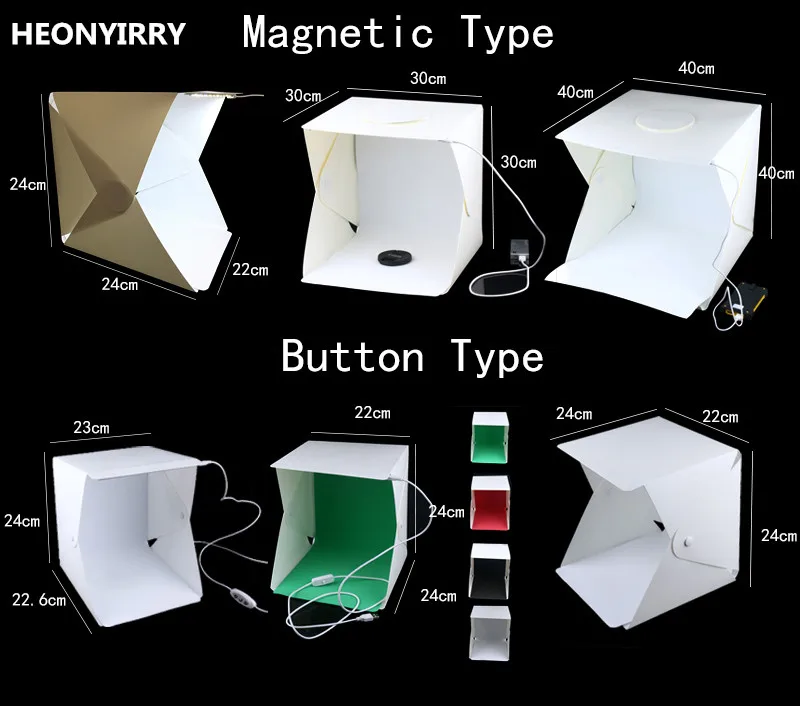 HEONYIRRY Magnetic Type

24cm
24cm
22cm

30cm
30cm
30cm

40cm
40cm
40cm

Button Type

23cm
24cm
22.6cm

22cm
24cm
24cm

24cm
22cm
24cm